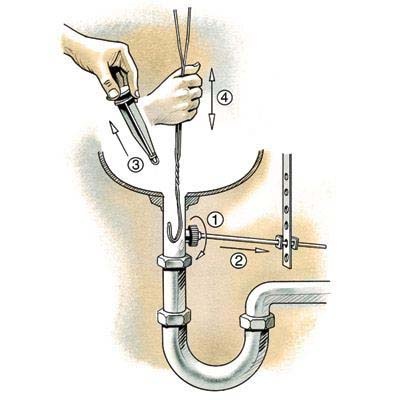 4
3
1
2